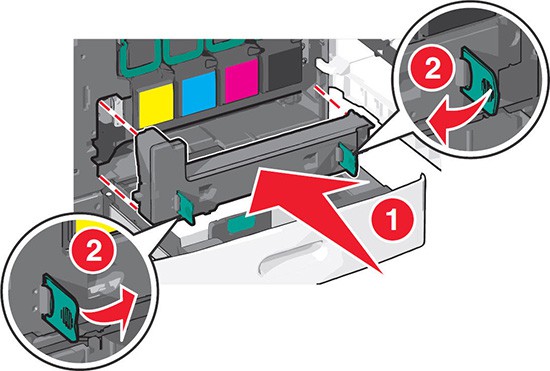 2
1
2